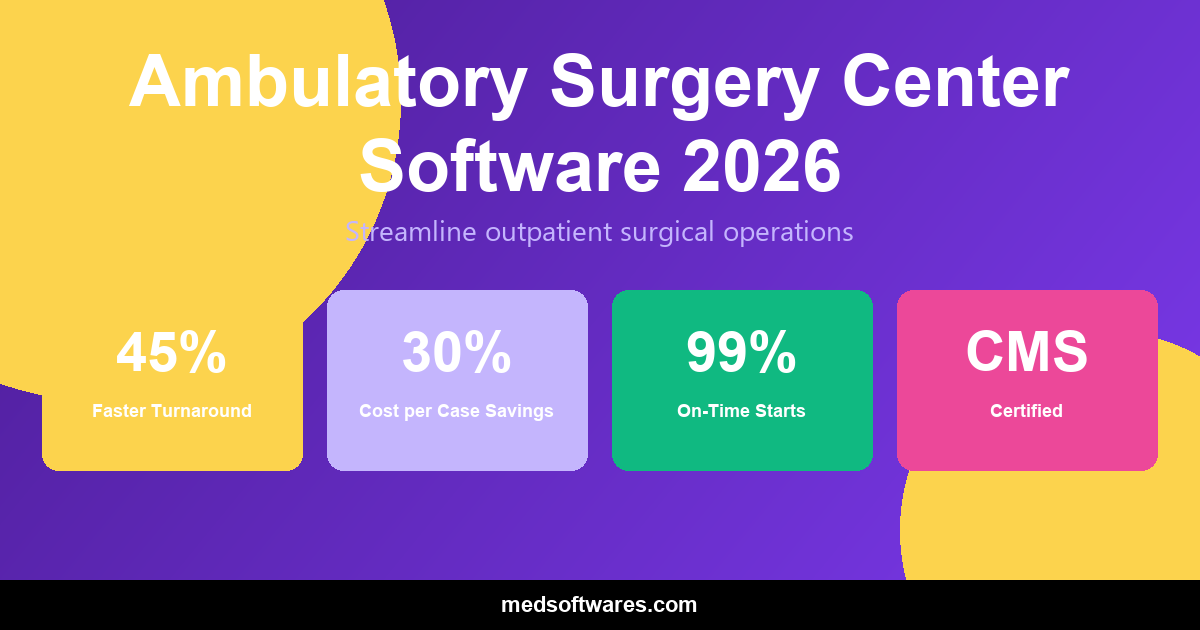 Ambulatory Surgery Center Software 2026

Streamline outpatient surgical operations

45%
Faster Turnaround

30%
Cost per Case Savings

99%
On-Time Starts

CMS
Certified

medsoftwares.com