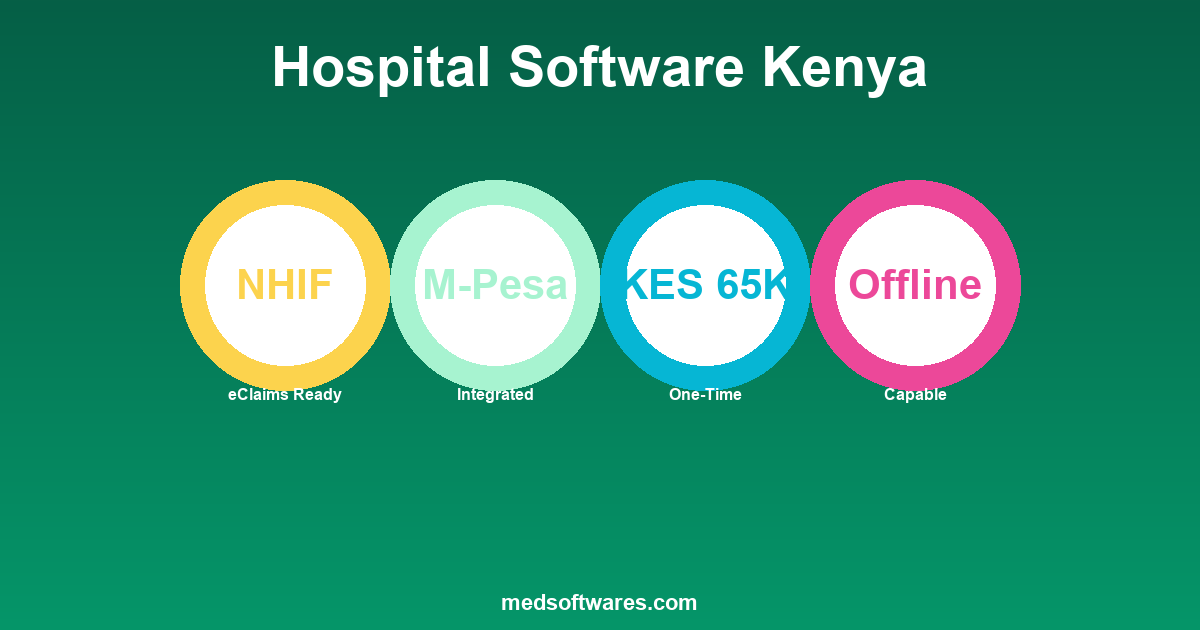 Hospital Software Kenya

NHIF
eClaims Ready

M-Pesa
Integrated

KES 65K
One-Time

Offline
Capable

medsoftwares.com