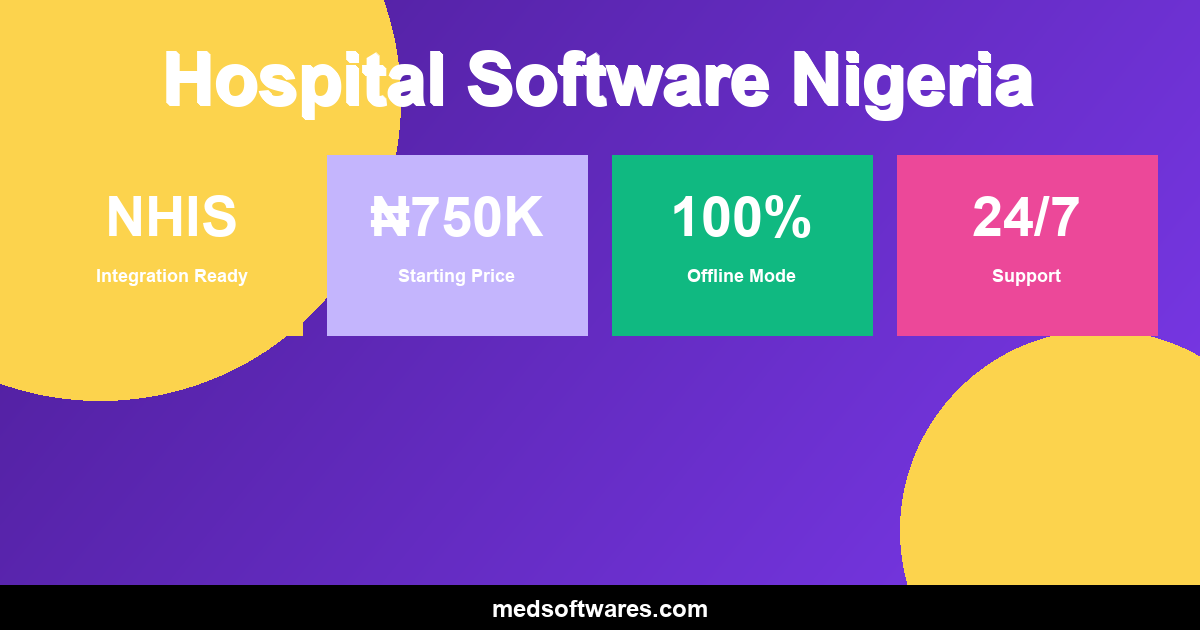 Hospital Software Nigeria

NHIS
Integration Ready

₦750K
Starting Price

100%
Offline Mode

24/7
Support

medsoftwares.com