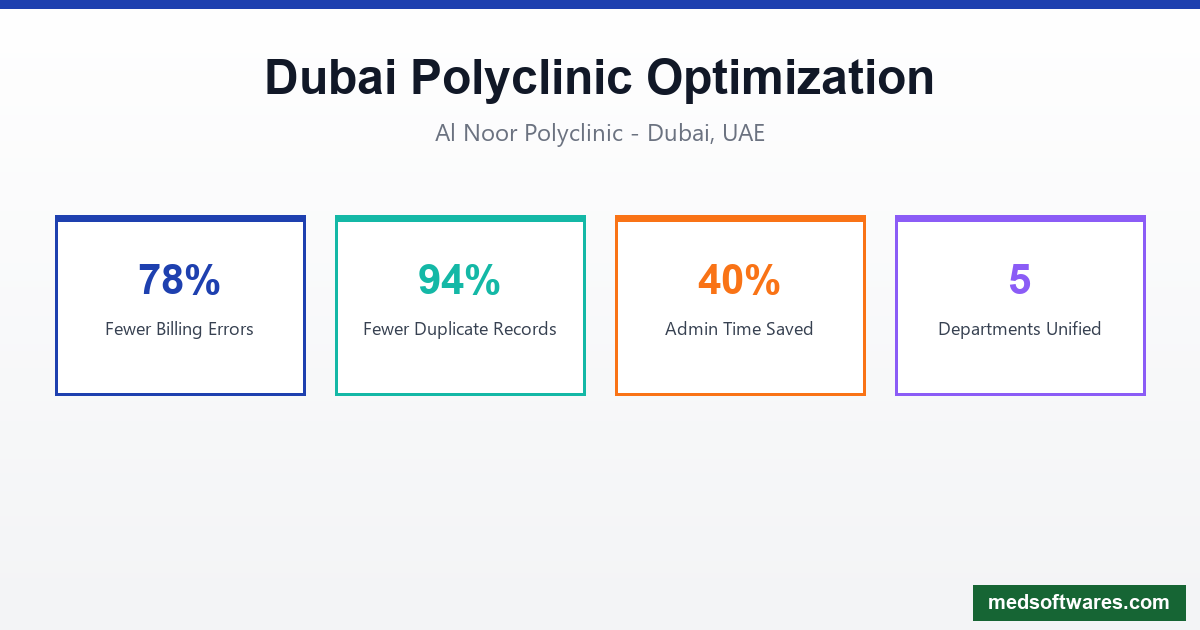 Dubai Polyclinic Optimization

Al Noor Polyclinic - Dubai, UAE

78%
Fewer Billing Errors

94%
Fewer Duplicate Records

40%
Admin Time Saved

5
Departments Unified

medsoftwares.com