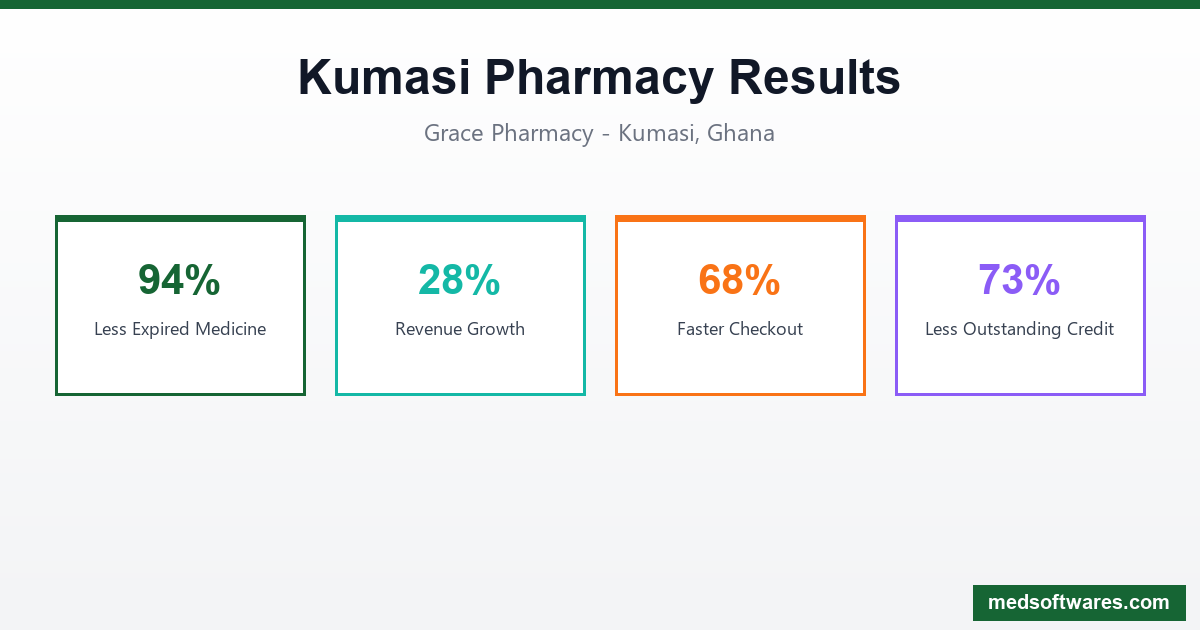 Kumasi Pharmacy Results

Grace Pharmacy - Kumasi, Ghana

94%
Less Expired Medicine

28%
Revenue Growth

68%
Faster Checkout

73%
Less Outstanding Credit

medsoftwares.com