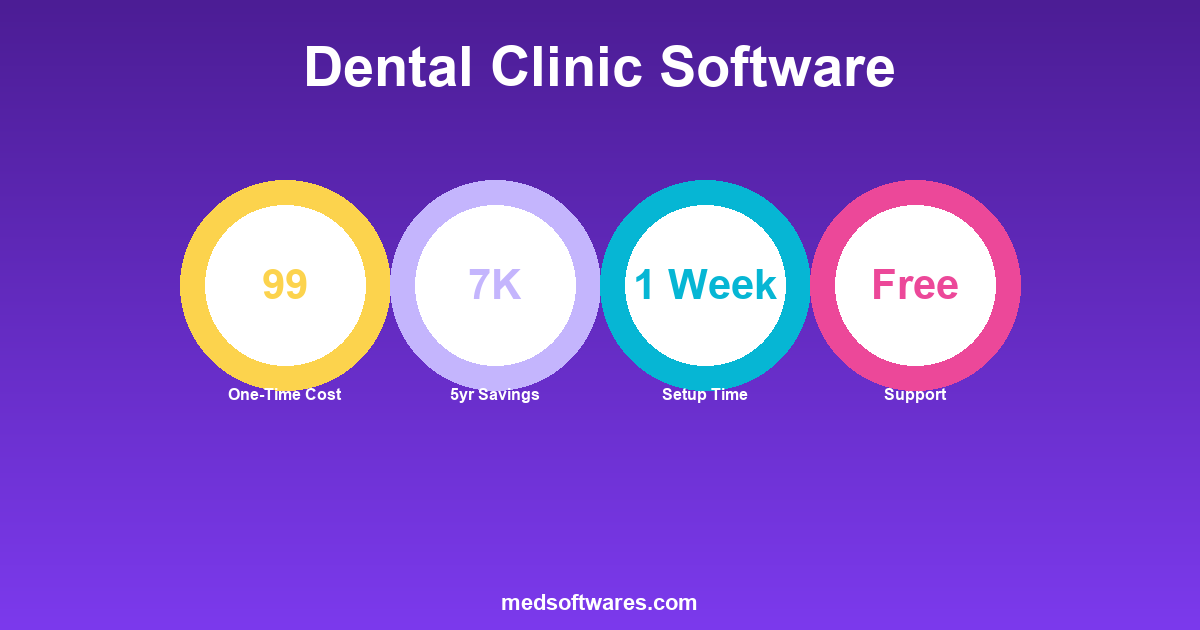 Dental Clinic Software

99
One-Time Cost

7K
5yr Savings

1 Week
Setup Time

Free
Support

medsoftwares.com