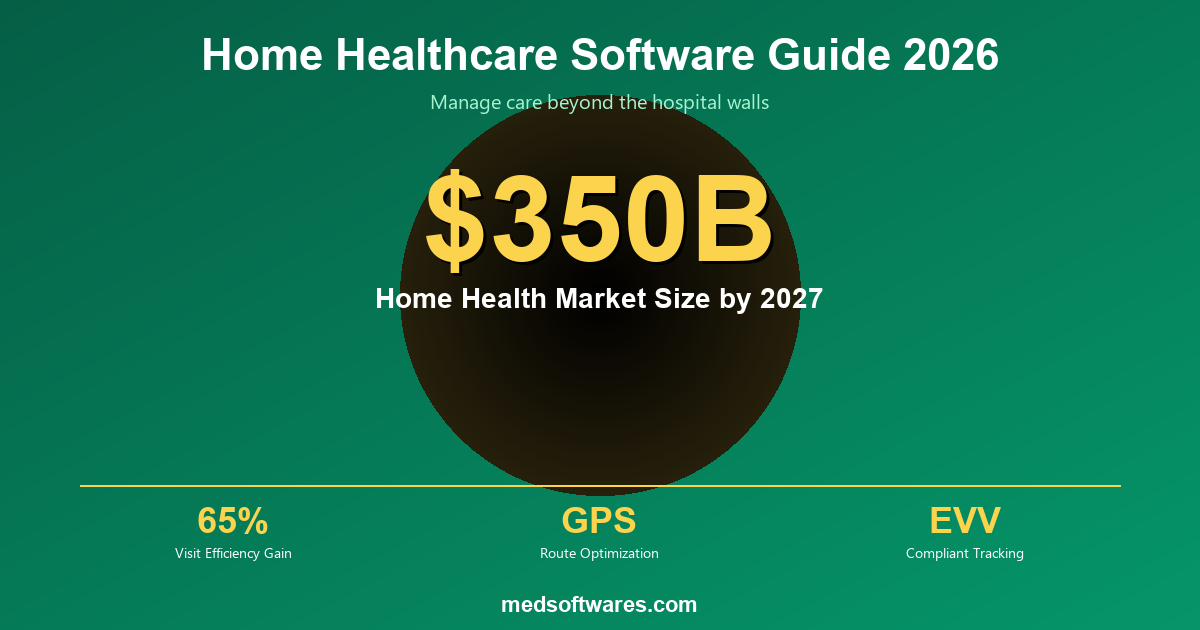 Home Healthcare Software Guide 2026

Manage care beyond the hospital walls

$350B

Home Health Market Size by 2027

65%
Visit Efficiency Gain

GPS
Route Optimization

EVV
Compliant Tracking

medsoftwares.com