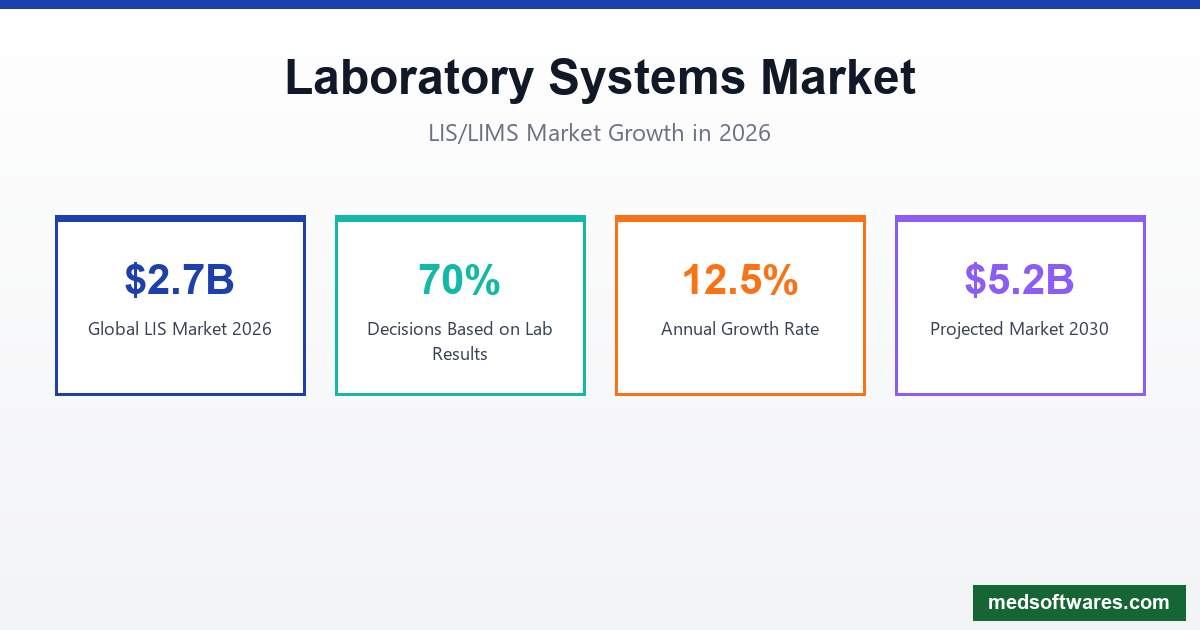 Laboratory Systems Market

LIS/LIMS Market Growth in 2026

\$2.7B
Global LIS Market 2026

70%
Decisions Based on Lab Results

12.5%
Annual Growth Rate

\$5.2B
Projected Market 2030

medsoftwares.com