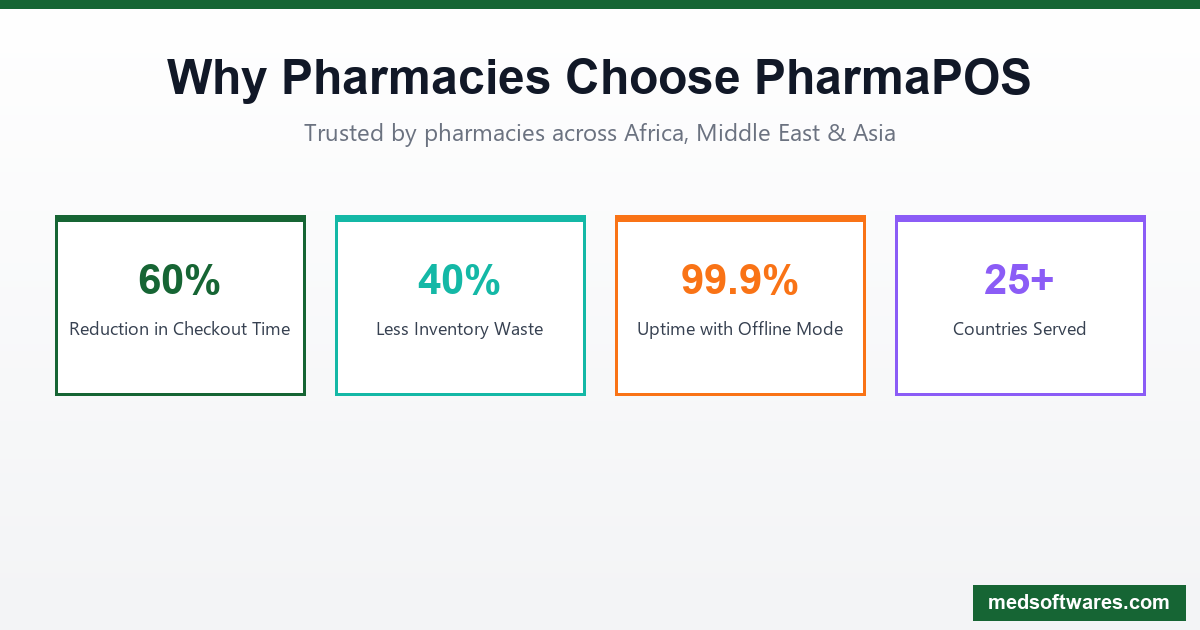 Why Pharmacies Choose PharmaPOS

Trusted by pharmacies across Africa, Middle East & Asia

60%
Reduction in Checkout Time

40%
Less Inventory Waste

99.9%
Uptime with Offline Mode

25+
Countries Served

medsoftwares.com